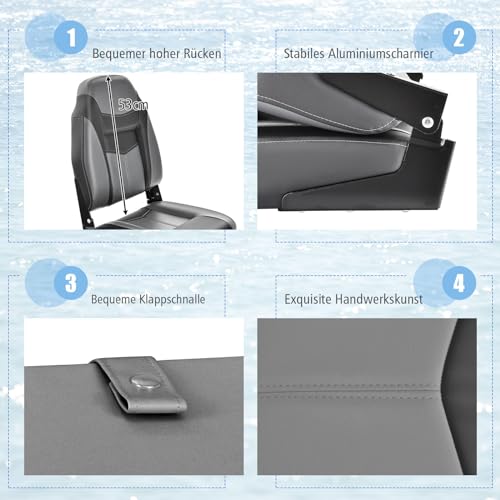 1
Bequemer hoher Rücken

53cm

2
Stabiles Aluminiumscharnier

3
Bequeme Klappschnalle

4
Exquisite Handwerkskunst